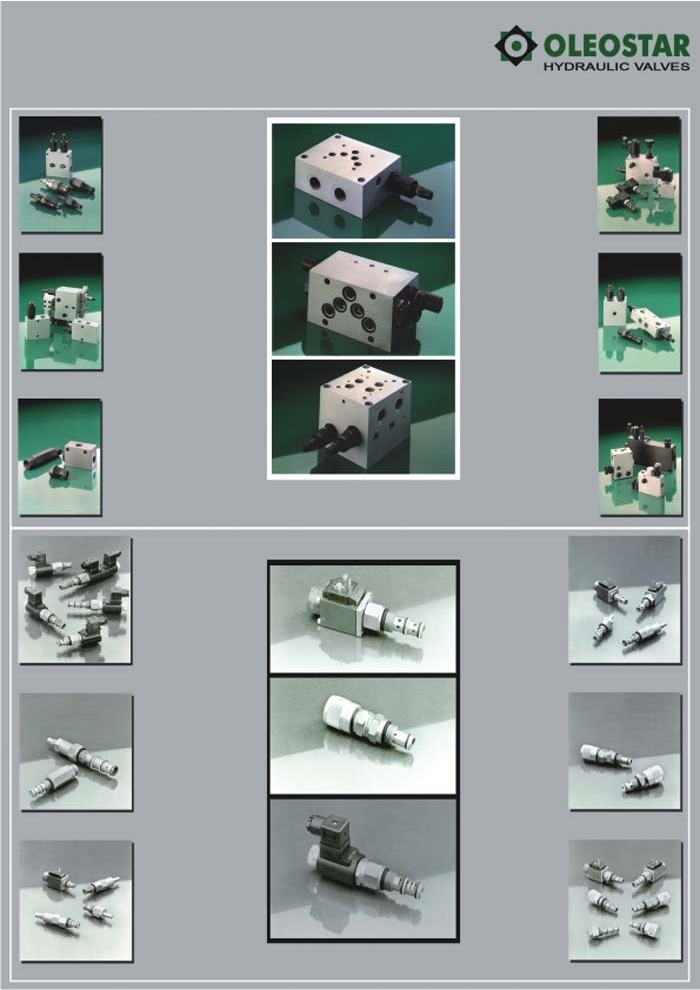 OLEOSTAR
HYDRAULIC VALVES